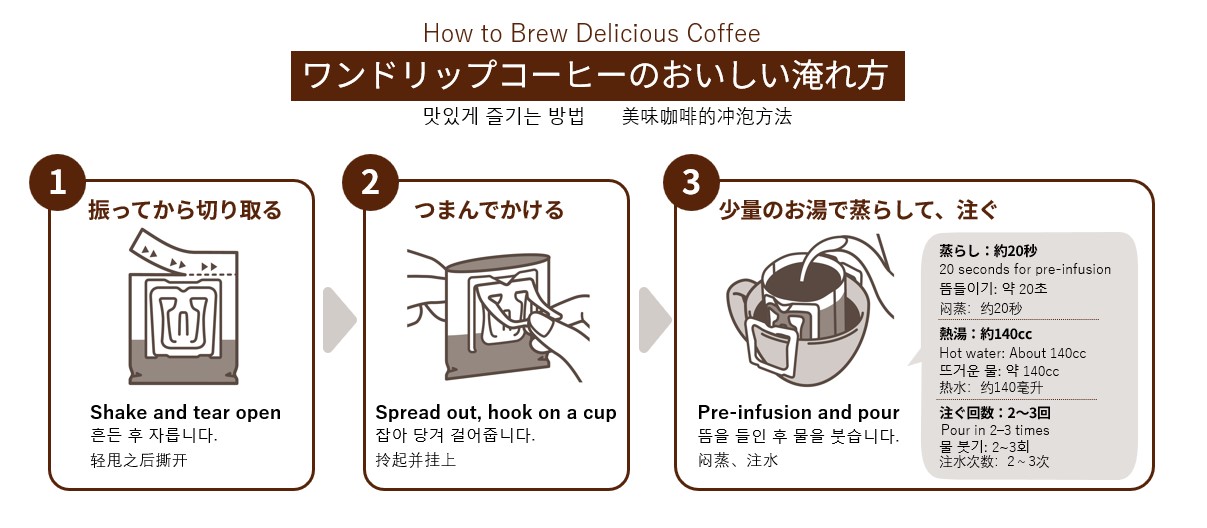 How to Brew Delicious Coffee

ワンドリップコーヒーのおいしい淹れ方

맛있게 즐기는 방법　美味咖啡的冲泡方法

1

振ってから切り取る

Shake and tear open
흔든 후 자릅니다.
轻甩之后撕开

2

つまんでかける

Spread out, hook on a cup
잡아 당겨 걸어줍니다.
拎起并挂上

3

少量のお湯で蒸らして、注ぐ

Pre-infusion and pour
뜸을 들인 후 물을 붓습니다.
闷蒸、注水

蒸らし：約20秒
20 seconds for pre-infusion
뜸들이기: 약 20초
闷蒸：约20秒

熱湯：約140cc
Hot water: About 140cc
뜨거운 물: 약 140cc
热水：约140毫升

注ぐ回数：2〜3回
Pour in 2–3 times
물 붓기: 2~3회
注水次数：2～3次